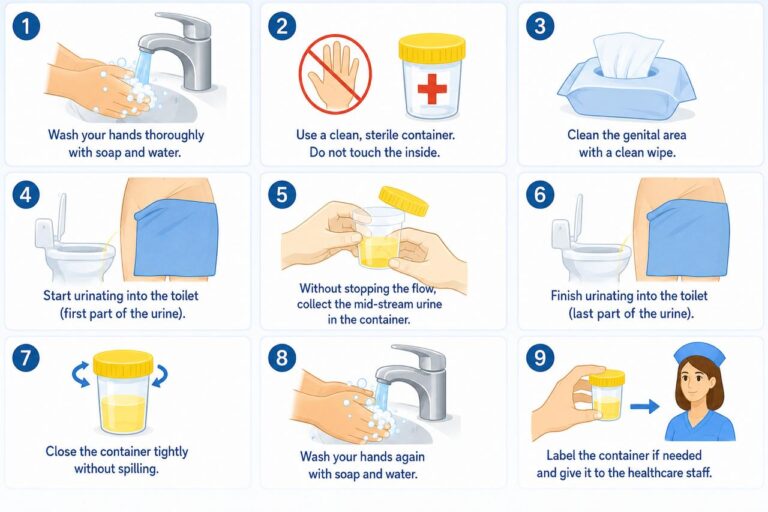 1

Wash your hands thoroughly with soap and water.

2

Use a clean, sterile container. Do not touch the inside.

3

Clean the genital area with a clean wipe.

4

Start urinating into the toilet (first part of the urine).

5

Without stopping the flow, collect the mid-stream urine in the container.

6

Finish urinating into the toilet (last part of the urine).

7

Close the container tightly without spilling.

8

Wash your hands again with soap and water.

9

Label the container if needed and give it to the healthcare staff.